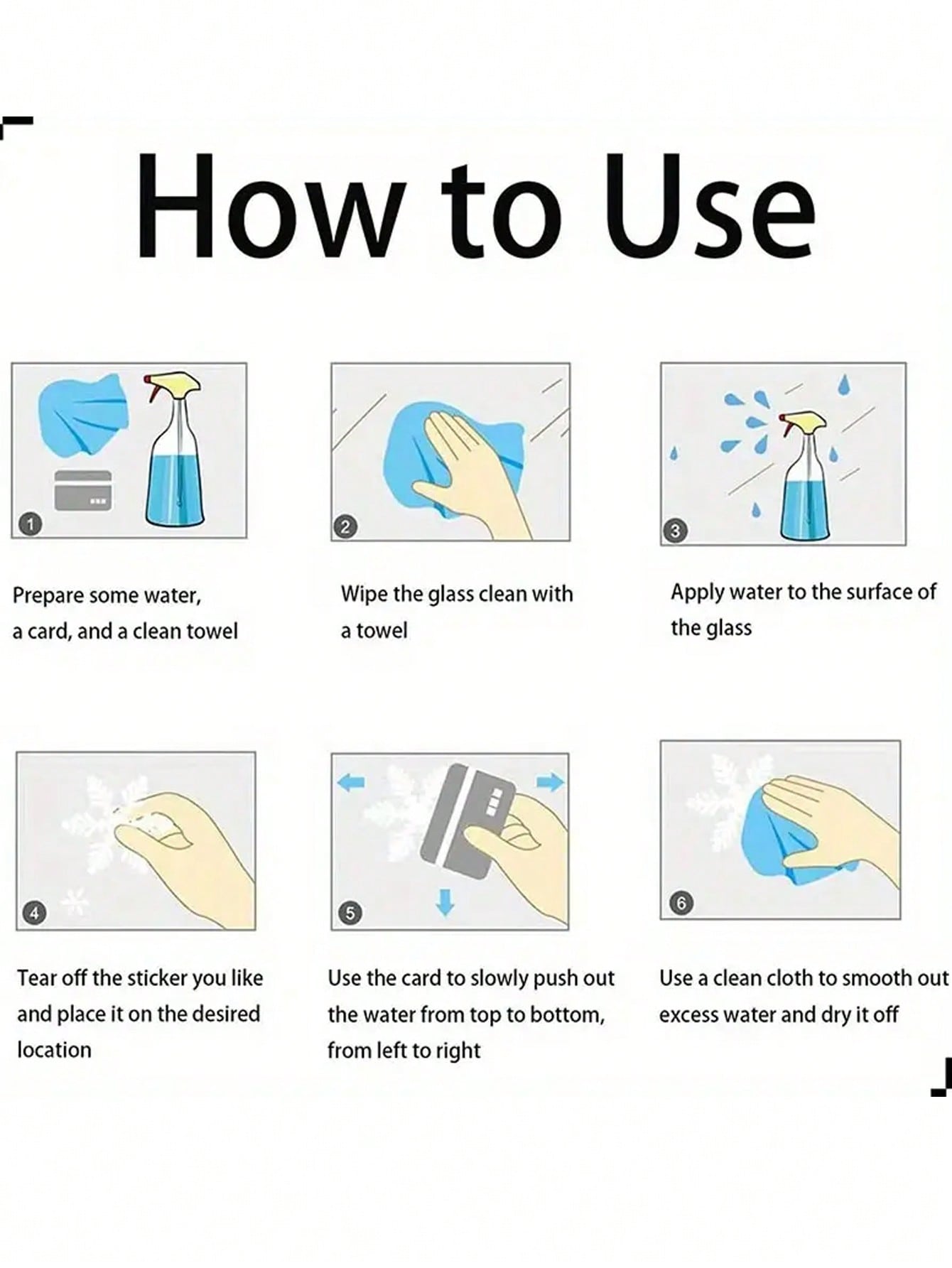 How to Use

1

Prepare some water, a card, and a clean towel

2

Wipe the glass clean with a towel

3

Apply water to the surface of the glass

4

Tear off the sticker you like and place it on the desired location

5

Use the card to slowly push out the water from top to bottom, from left to right

6

Use a clean cloth to smooth out excess water and dry it off